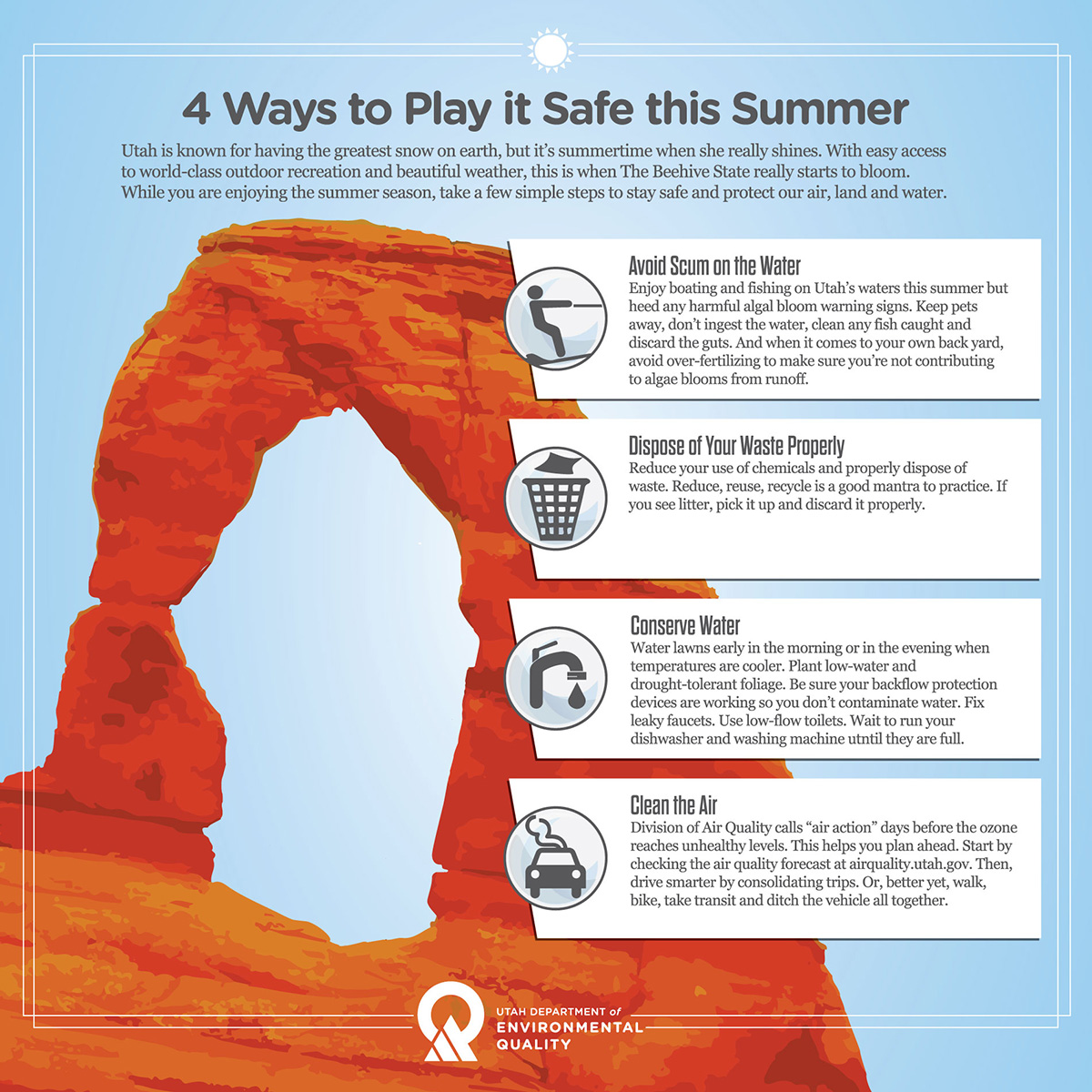 4 Ways to Play it Safe this Summer

Utah is known for having the greatest snow on earth, but it's summertime when she really shines. With easy access to world-class outdoor recreation and beautiful weather, this is when The Beehive State really starts to bloom. While you are enjoying the summer season, take a few simple steps to stay safe and protect our air, land and water.

Avoid Scum on the Water

Enjoy boating and fishing on Utah's waters this summer but heed any harmful algal bloom warning signs. Keep pets away, don't ingest the water, clean any fish caught and discard the guts. And when it comes to your own back yard, avoid over-fertilizing to make sure you're not contributing to algae blooms from runoff.

Dispose of Your Waste Properly

Reduce your use of chemicals and properly dispose of waste. Reduce, reuse, recycle is a good mantra to practice. If you see litter, pick it up and discard it properly.

Conserve Water

Water lawns early in the morning or in the evening when temperatures are cooler. Plant low-water and drought-tolerant foliage. Be sure your backflow protection devices are working so you don't contaminate water. Fix leaky faucets. Use low-flow toilets. Wait to run your dishwasher and washing machine utntil they are full.

Clean the Air

Division of Air Quality calls "air action" days before the ozone reaches unhealthy levels. This helps you plan ahead. Start by checking the air quality forecast at airquality.utah.gov. Then, drive smarter by consolidating trips. Or, better yet, walk, bike, take transit and ditch the vehicle all together.

UTAH DEPARTMENT of ENVIRONMENTAL QUALITY