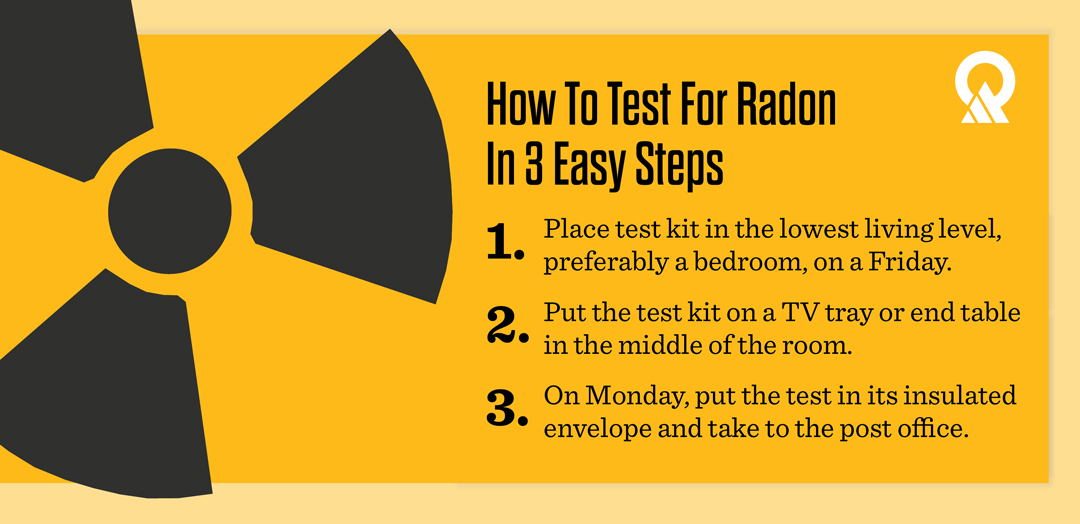 How To Test For Radon In 3 Easy Steps

1. Place test kit in the lowest living level, preferably a bedroom, on a Friday.

2. Put the test kit on a TV tray or end table in the middle of the room.

3. On Monday, put the test in its insulated envelope and take to the post office.