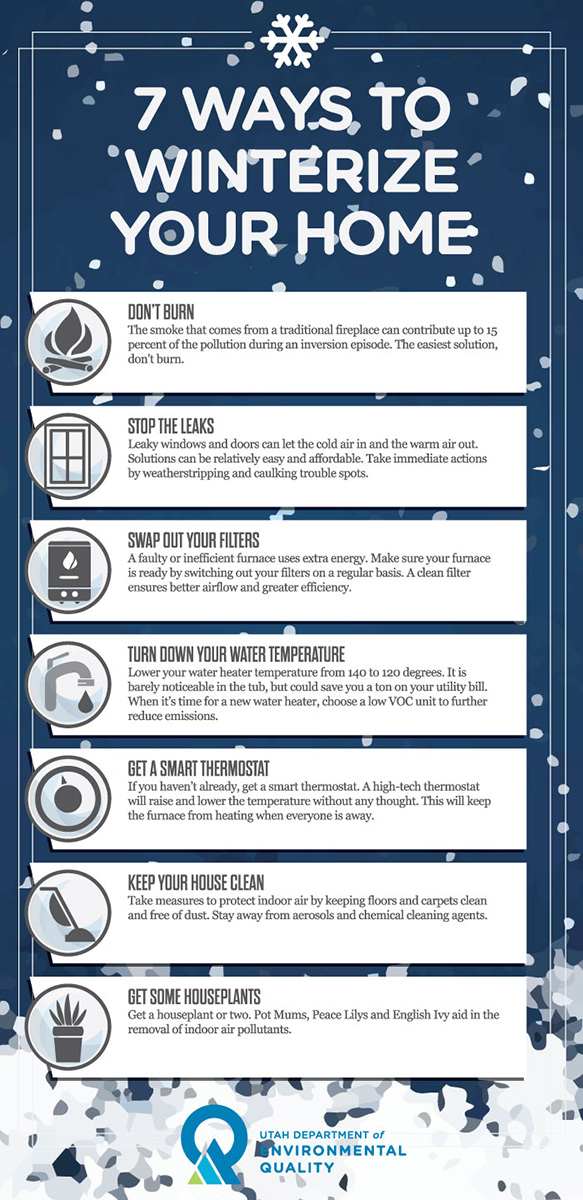 7 WAYS TO WINTERIZE YOUR HOME

DON'T BURN
The smoke that comes from a traditional fireplace can contribute up to 15 percent of the pollution during an inversion episode. The easiest solution, don't burn.

STOP THE LEAKS
Leaky windows and doors can let the cold air in and the warm air out. Solutions can be relatively easy and affordable. Take immediate actions by weatherstripping and caulking trouble spots.

SWAP OUT YOUR FILTERS
A faulty or inefficient furnace uses extra energy. Make sure your furnace is ready by switching out your filters on a regular basis. A clean filter ensures better airflow and greater efficiency.

TURN DOWN YOUR WATER TEMPERATURE
Lower your water heater temperature from 140 to 120 degrees. It is barely noticeable in the tub, but could save you a ton on your utility bill. When it's time for a new water heater, choose a low VOC unit to further reduce emissions.

GET A SMART THERMOSTAT
If you haven't already, get a smart thermostat. A high-tech thermostat will raise and lower the temperature without any thought. This will keep the furnace from heating when everyone is away.

KEEP YOUR HOUSE CLEAN
Take measures to protect indoor air by keeping floors and carpets clean and free of dust. Stay away from aerosols and chemical cleaning agents.

GET SOME HOUSEPLANTS
Get a houseplant or two. Pot Mums, Peace Lilys and English Ivy aid in the removal of indoor air pollutants.

UTAH DEPARTMENT of ENVIRONMENTAL QUALITY